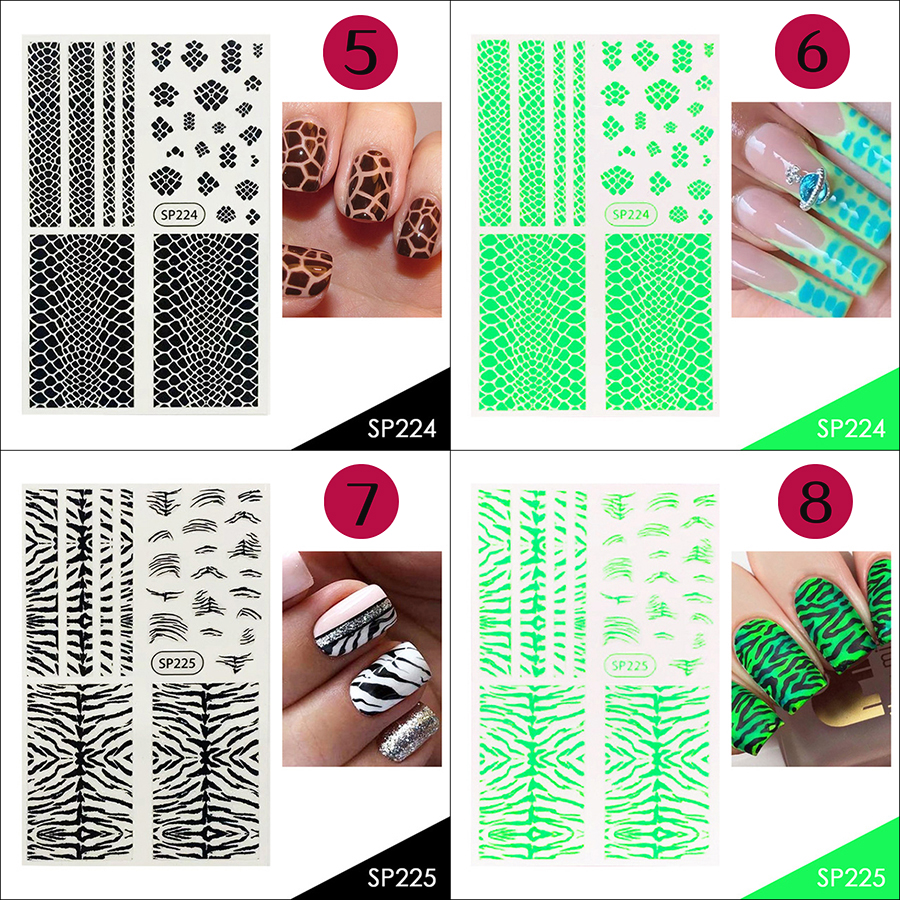 5

SP224

SP224

6

SP224

SP224

7

SP225

SP225

8

SP225

SP225