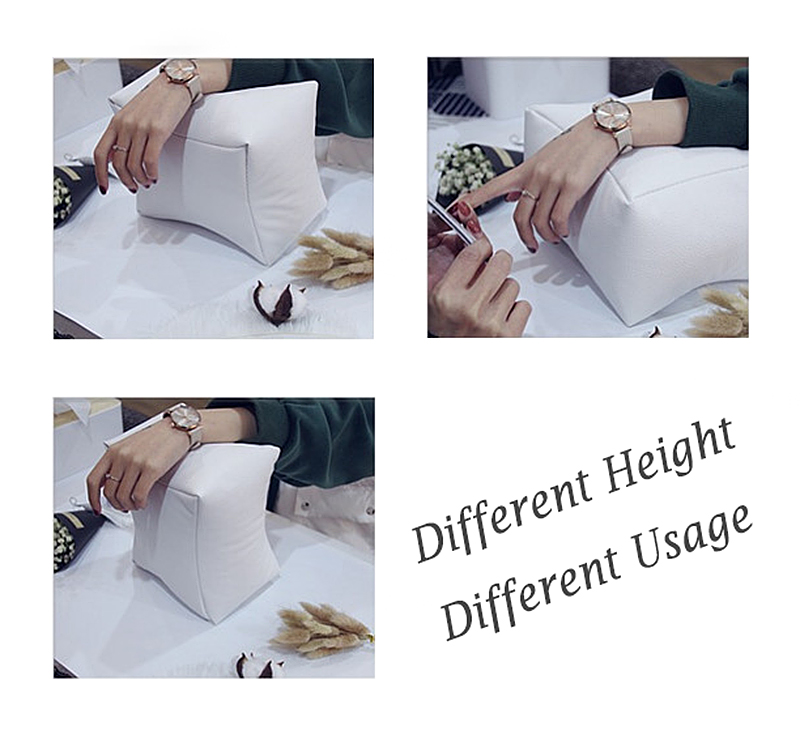 Different Height
Different Usage