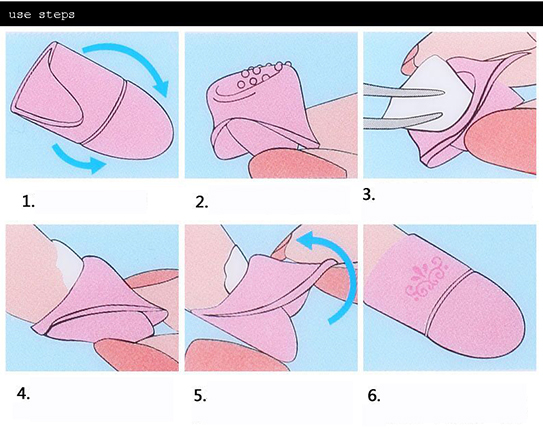 use steps

1.

2.

3.

4.

5.

6.